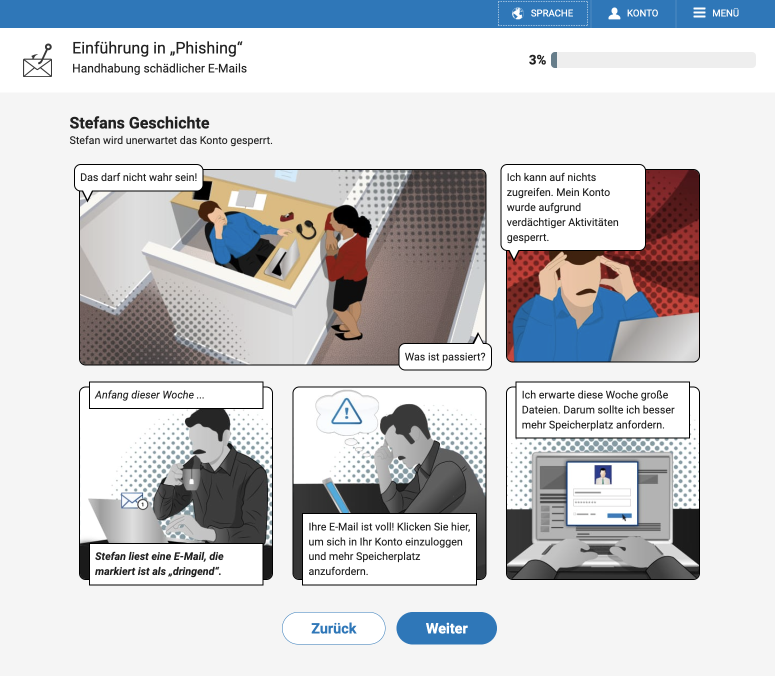 SPRACHE KONTO MENÜ

Einführung in „Phishing“
Handhabung schädlicher E-Mails

3%

Stefans Geschichte
Stefan wird unerwartet das Konto gesperrt.

Das darf nicht wahr sein!

Was ist passiert?

Ich kann auf nichts zugreifen. Mein Konto wurde aufgrund verdächtiger Aktivitäten gesperrt.

Anfang dieser Woche ...

Stefan liest eine E-Mail, die markiert ist als „dringend“.

Ihre E-Mail ist voll! Klicken Sie hier, um sich in Ihr Konto einzuloggen und mehr Speicherplatz anzufordern.

Ich erwarte diese Woche große Dateien. Darum sollte ich besser mehr Speicherplatz anfordern.

Zurück

Weiter